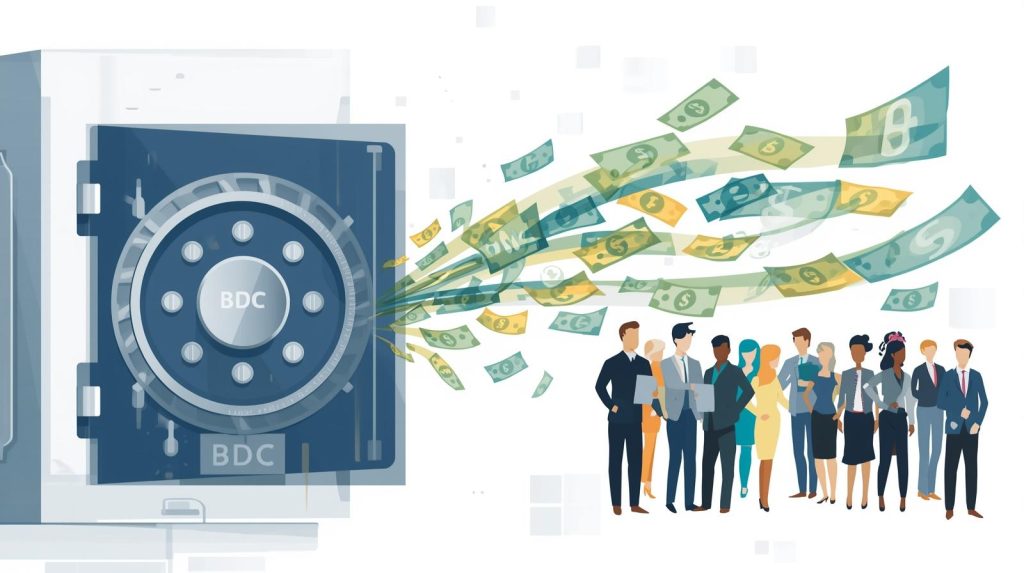 BDC

BDC