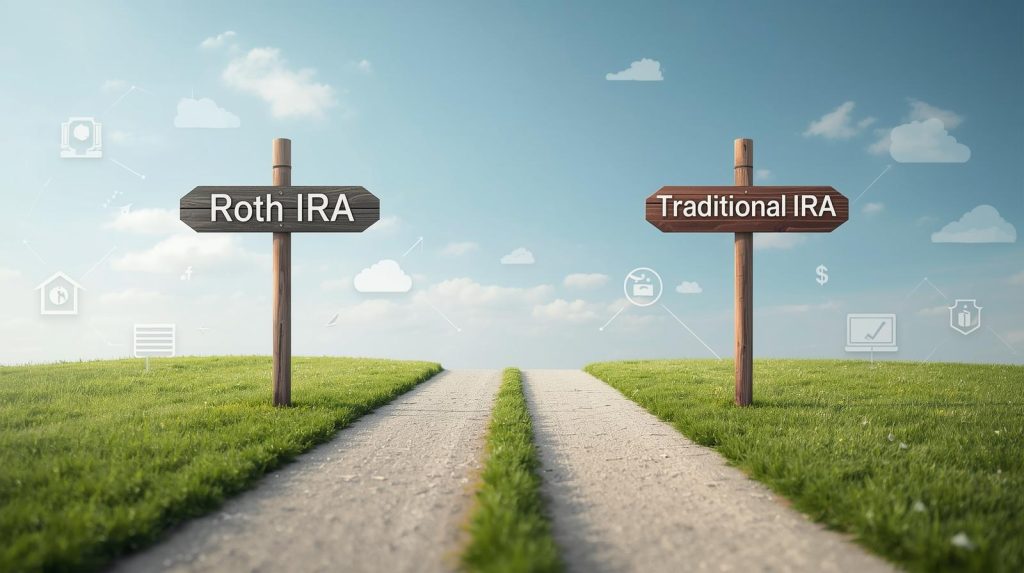 Roth IRA

Traditional IRA

$